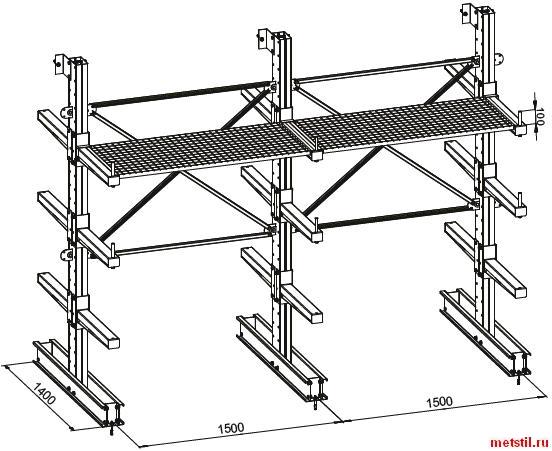 100
1400
1500
1500
metstil.ru